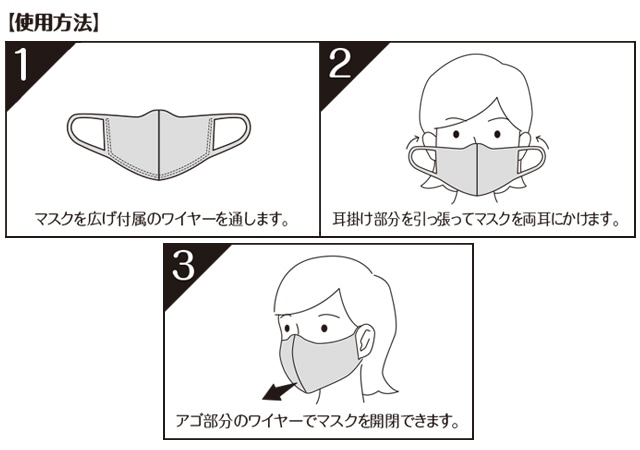 【使用方法】

1

マスクを広げ付属のワイヤーを通します。

2

耳掛け部分を引っ張ってマスクを両耳にかけます。

3

アゴ部分のワイヤーでマスクを開閉できます。